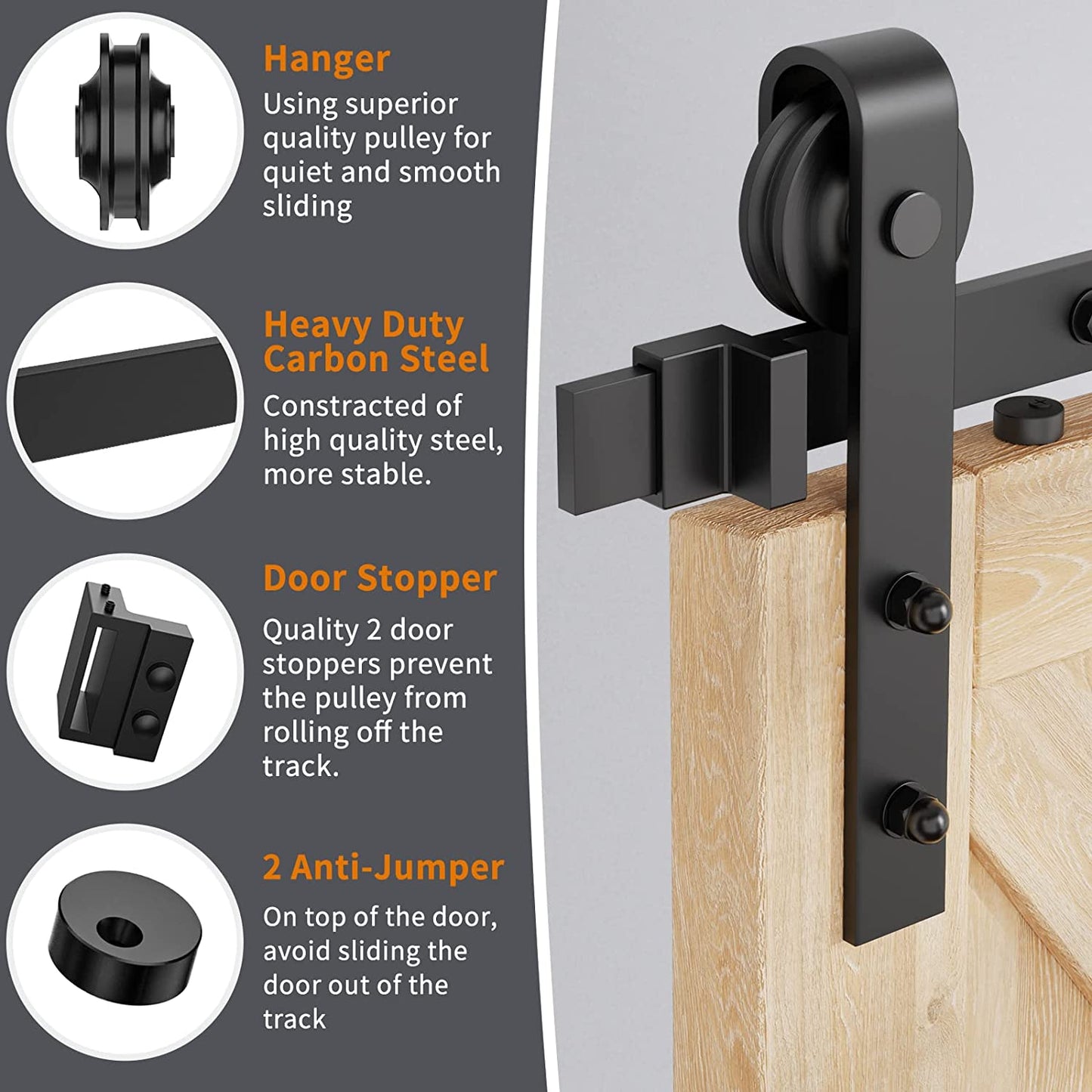 Hanger
Using superior quality pulley for quiet and smooth sliding

Heavy Duty Carbon Steel
Constracted of high quality steel, more stable.

Door Stopper
Quality 2 door stoppers prevent the pulley from rolling off the track.

2 Anti-Jumper
On top of the door, avoid sliding the door out of the track